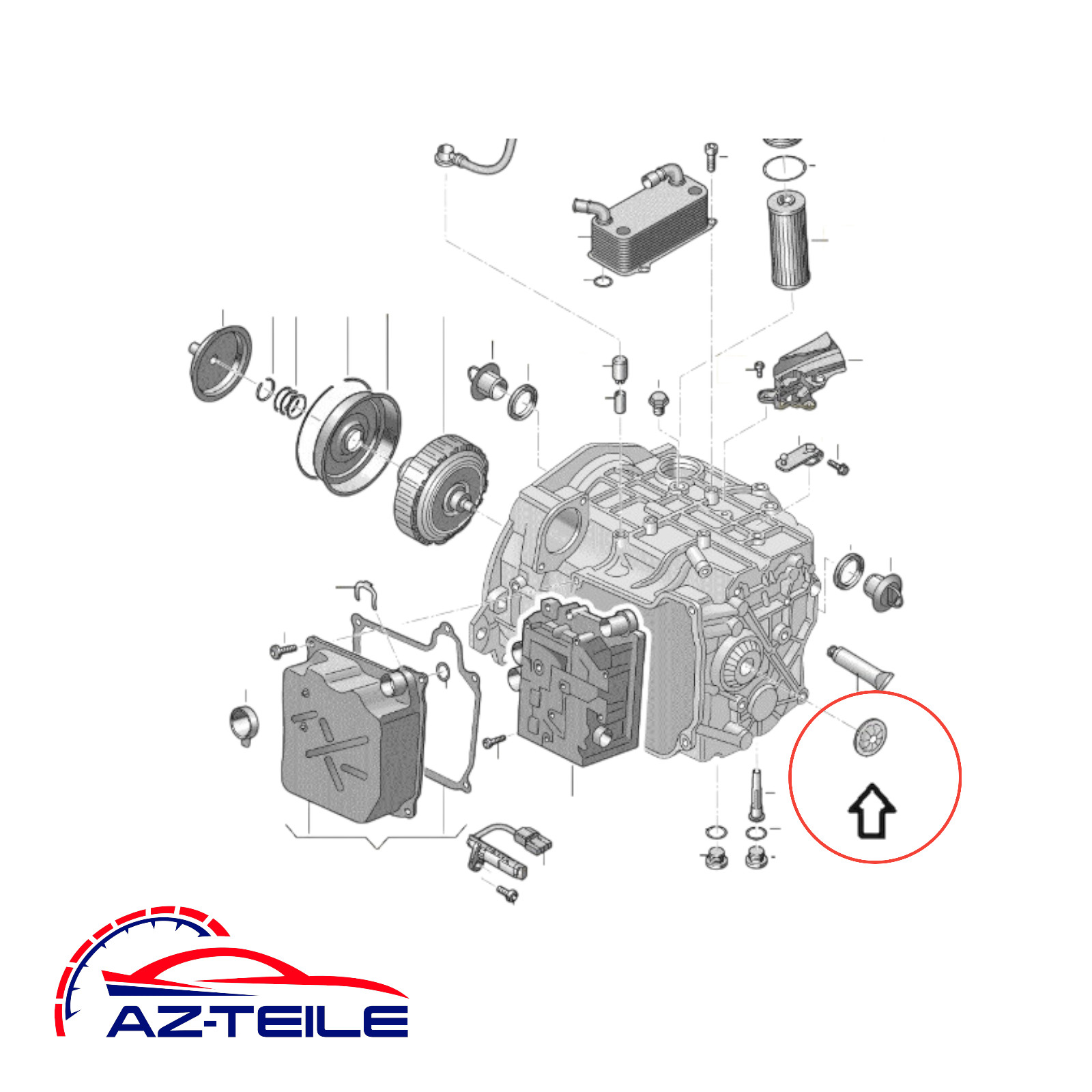 AZ-TEILE